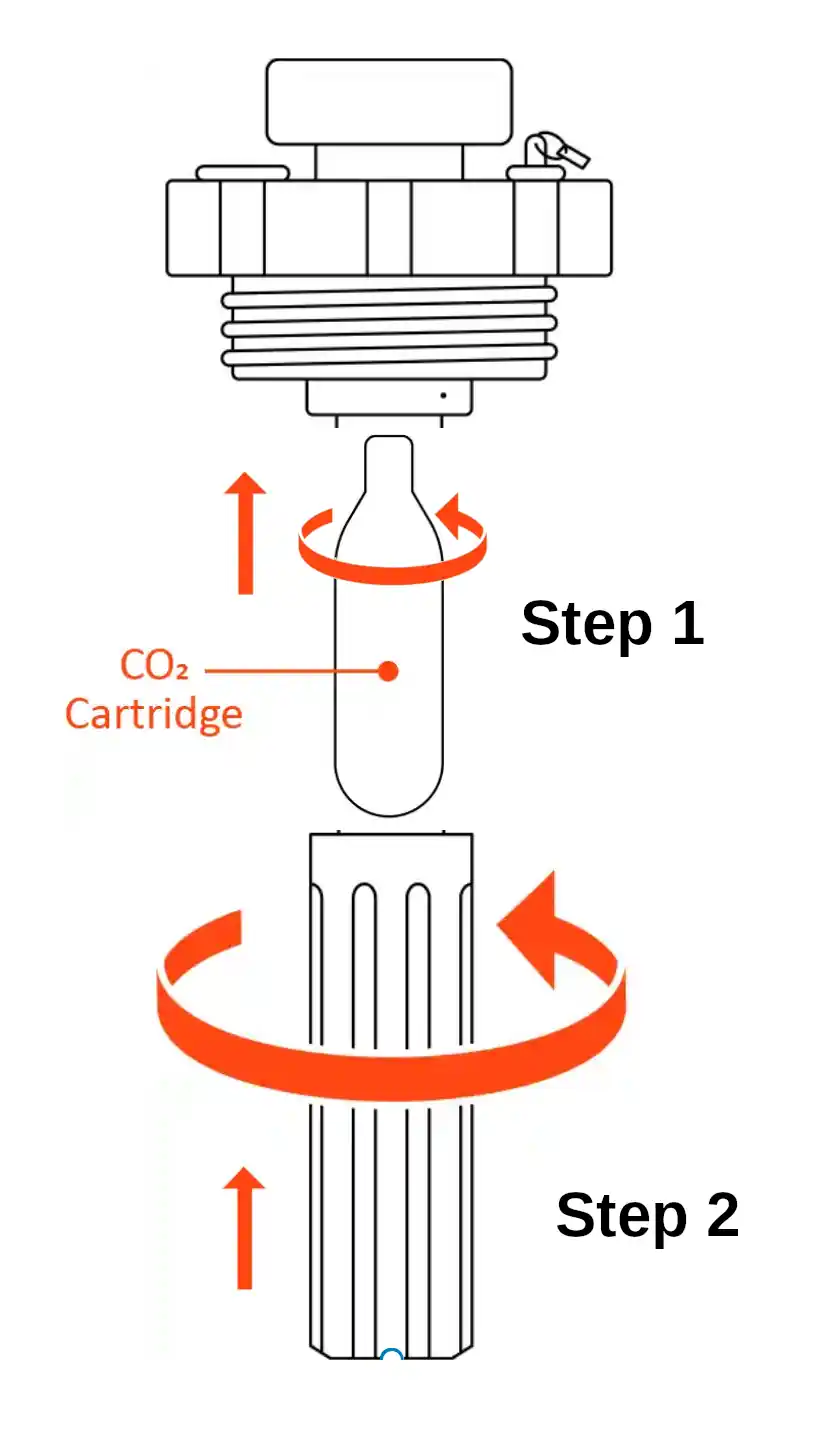 Step 1

$CO_2$ Cartridge

Step 2